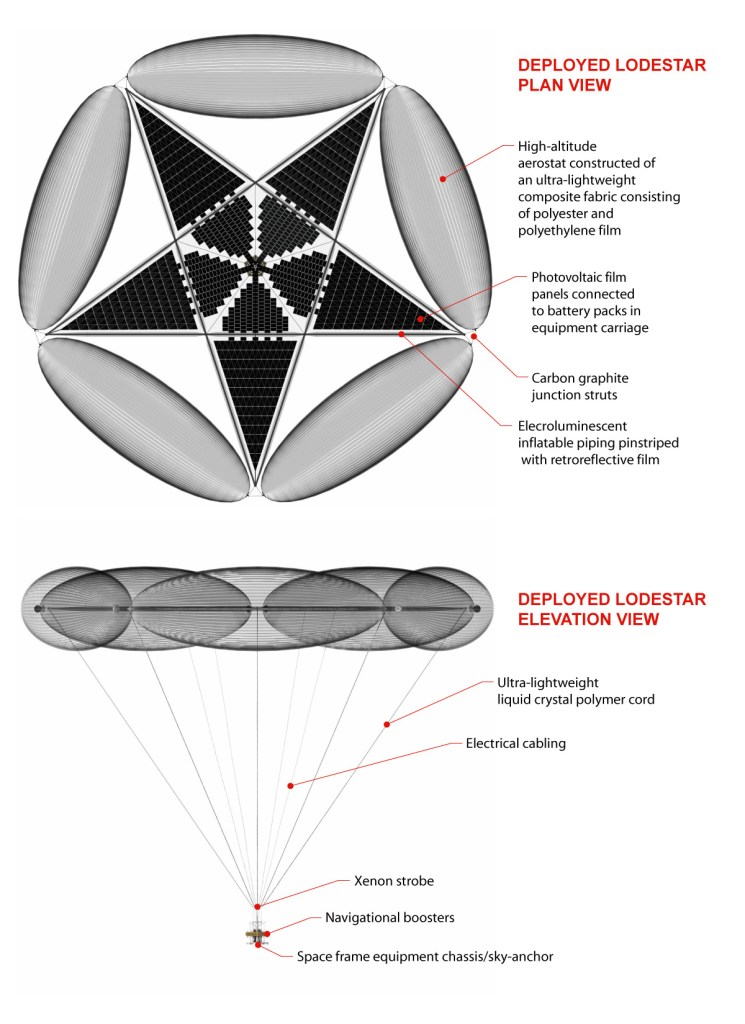 DEPLOYED LODESTAR
PLAN VIEW

High-altitude aerostat constructed of an ultra-lightweight composite fabric consisting of polyester and polyethylene film

Photovoltaic film panels connected to battery packs in equipment carriage

Carbon graphite junction struts

Elecroluminescent inflatable piping pinstriped with retroreflective film

DEPLOYED LODESTAR
ELEVATION VIEW

Ultra-lightweight liquid crystal polymer cord

Electrical cabling

Xenon strobe

Navigational boosters

Space frame equipment chassis/sky-anchor